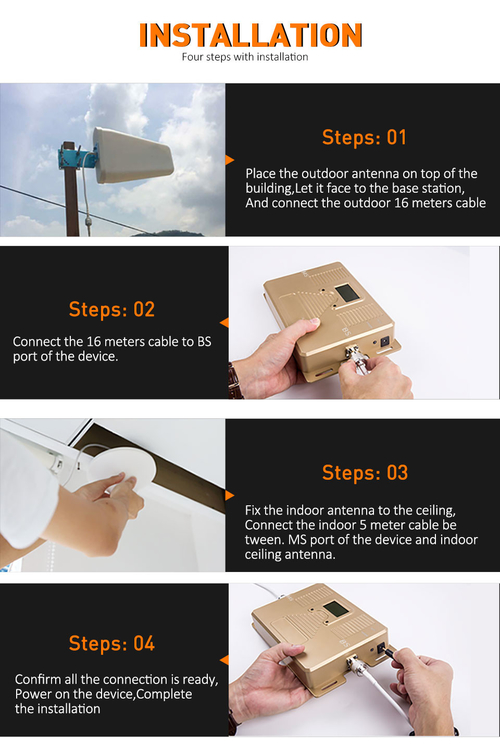 INSTALLATION
Four steps with installation

Steps: 01

Place the outdoor antenna on top of the building,Let it face to the base station, And connect the outdoor 16 meters cable

Steps: 02

Connect the 16 meters cable to BS port of the device.

BS

Steps: 03

Fix the indoor antenna to the ceiling, Connect the indoor 5 meter cable be tween. MS port of the device and indoor ceiling antenna.

Steps: 04

Confirm all the connection is ready, Power on the device,Complete the installation